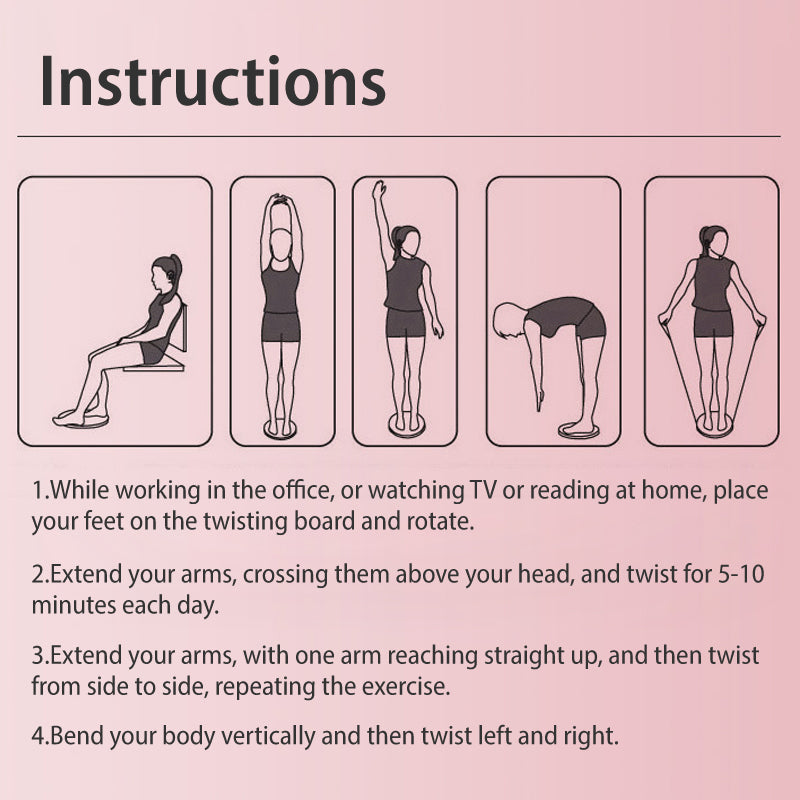 Instructions

1.While working in the office, or watching TV or reading at home, place your feet on the twisting board and rotate.

2.Extend your arms, crossing them above your head, and twist for 5-10 minutes each day.

3.Extend your arms, with one arm reaching straight up, and then twist from side to side, repeating the exercise.

4.Bend your body vertically and then twist left and right.